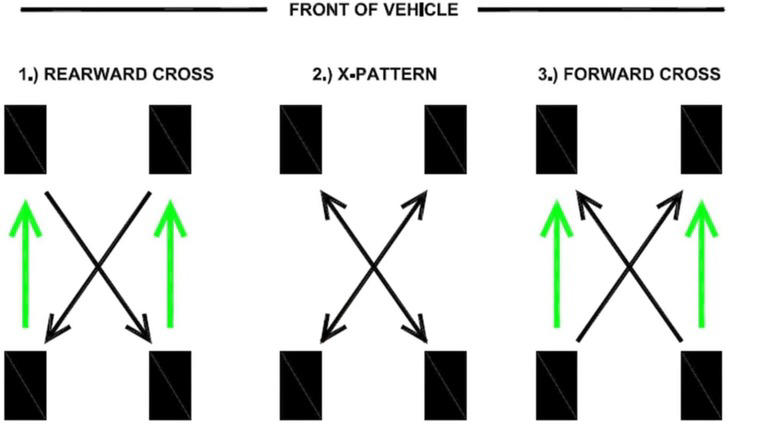 FRONT OF VEHICLE

1.) REARWARD CROSS

2.) X-PATTERN

3.) FORWARD CROSS