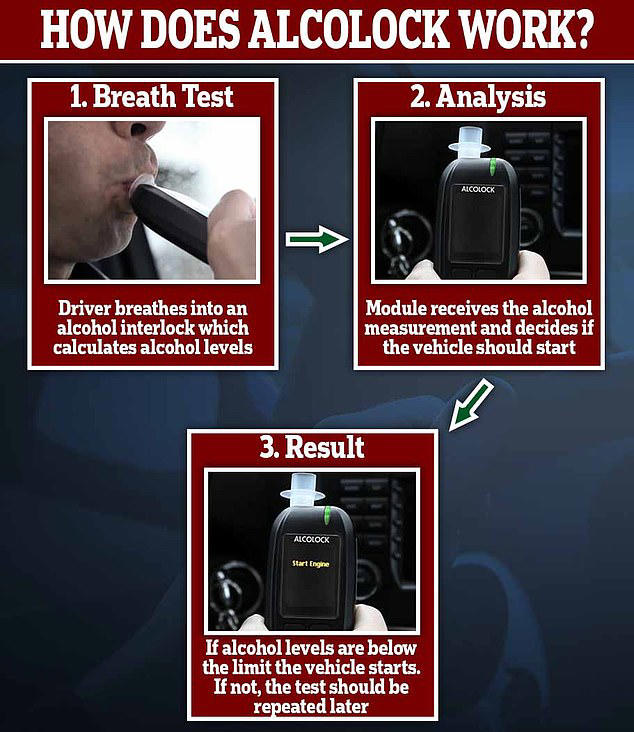 HOW DOES ALCOLOCK WORK?

1. Breath Test

Driver breathes into an alcohol interlock which calculates alcohol levels

2. Analysis

ALCOLOCK

Module receives the alcohol measurement and decides if the vehicle should start

3. Result

ALCOLOCK

Start Engine

If alcohol levels are below the limit the vehicle starts. If not, the test should be repeated later