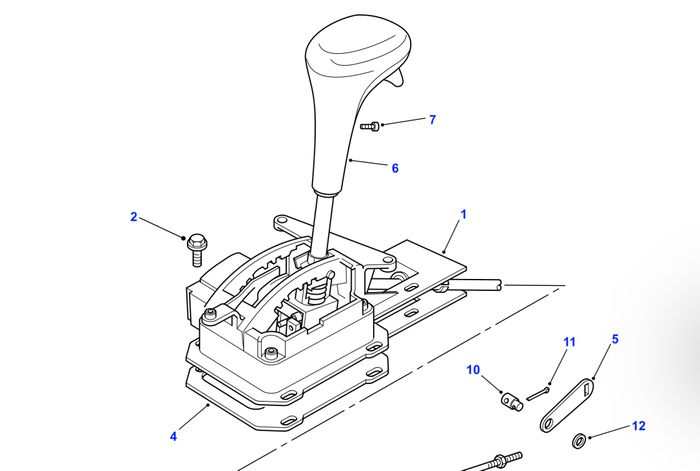 7
6
2
1
11
5
10
12
4