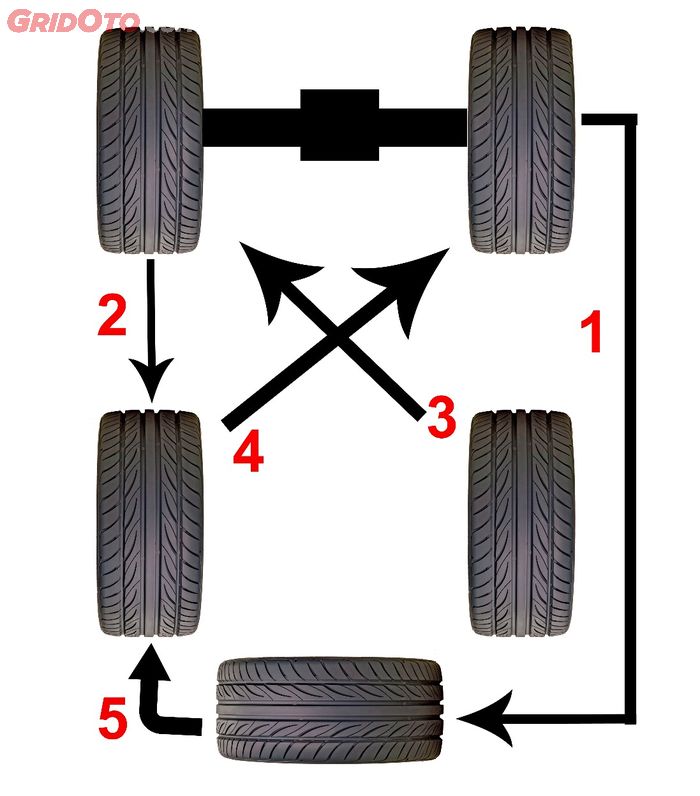 GRIDOTO

2

1

4

3

5