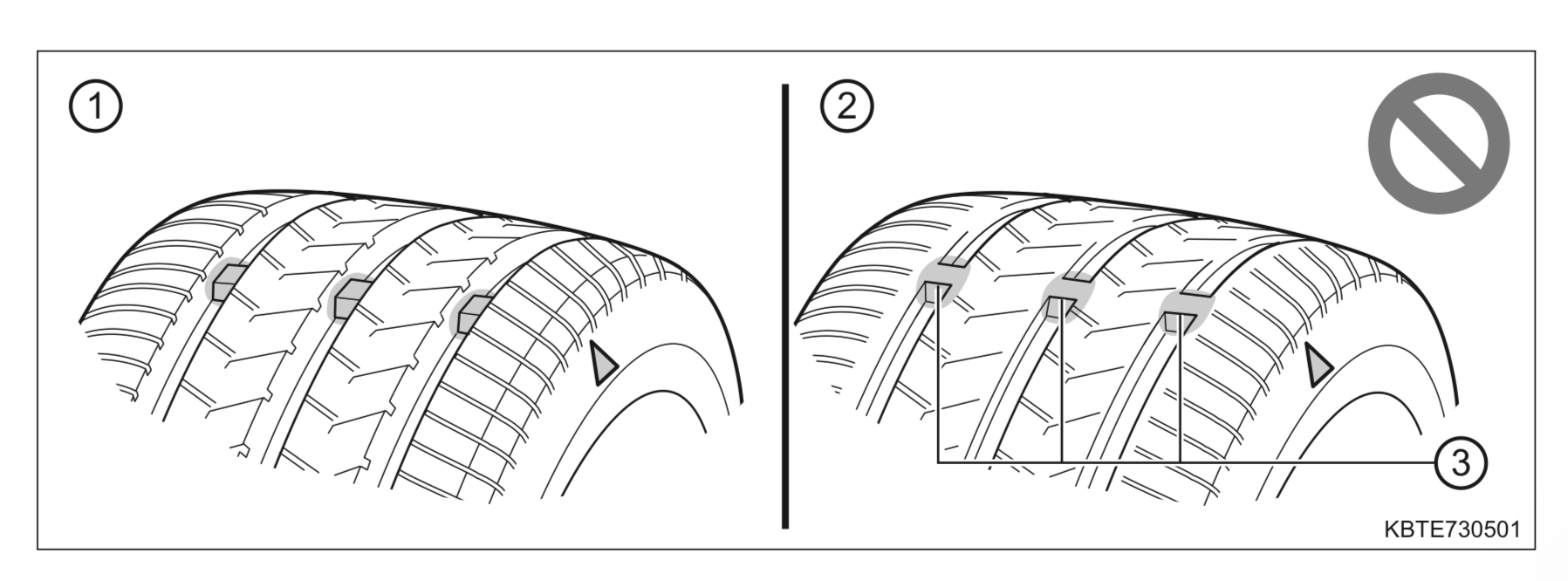 1

2

3

KBTE730501